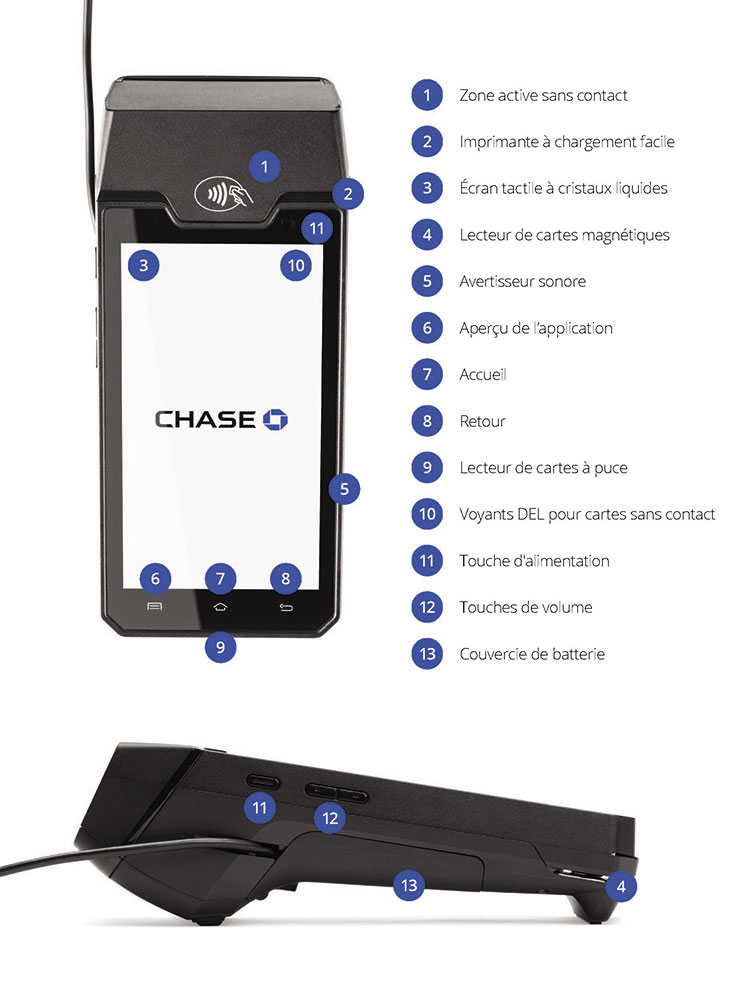 1
2
11
3
10
CHASE
5
6
7
8
9

1 Zone active sans contact
2 Imprimante à chargement facile
3 Écran tactile à cristaux liquides
4 Lecteur de cartes magnétiques
5 Avertisseur sonore
6 Aperçu de l'application
7 Accueil
8 Retour
9 Lecteur de cartes à puce
10 Voyants DEL pour cartes sans contact
11 Touche d'alimentation
12 Touches de volume
13 Couvercle de batterie

11
12
13
4